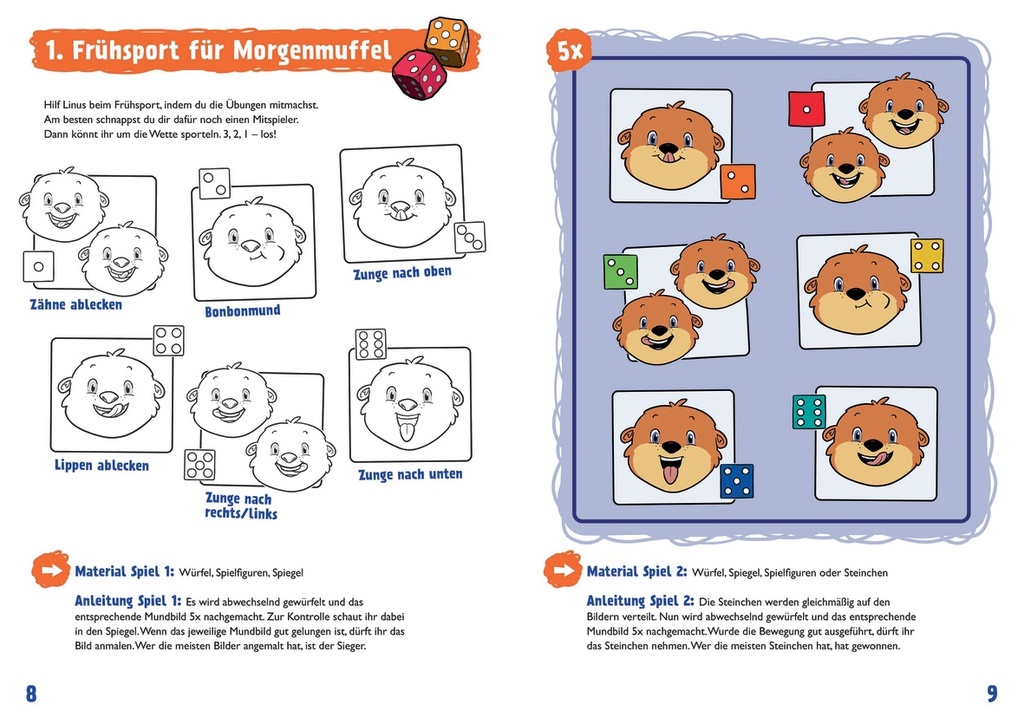 1. Frühsport für Morgenmuffel

Hilf Linus beim Frühsport, indem du die Übungen mitmachst. Am besten schnappst du dir dafür noch einen Mitspieler. Dann könnt ihr um die Wette sporteln. 3, 2, 1 – los!

Zähne ablecken

Bonbonmund

Zunge nach oben

Lippen ablecken

Zunge nach rechts/links

Zunge nach unten

Material Spiel 1: Würfel, Spielfiguren, Spiegel

Anleitung Spiel 1: Es wird abwechselnd gewürfelt und das entsprechende Mundbild 5x nachgemacht. Zur Kontrolle schaut ihr dabei in den Spiegel. Wenn das jeweilige Mundbild gut gelungen ist, dürft ihr das Bild anmalen. Wer die meisten Bilder angemalt hat, ist der Sieger.

8

5x

Material Spiel 2: Würfel, Spiegel, Spielfiguren oder Steinchen

Anleitung Spiel 2: Die Steinchen werden gleichmäßig auf den Bildern verteilt. Nun wird abwechselnd gewürfelt und das entsprechende Mundbild 5x nachgemacht. Wurde die Bewegung gut ausgeführt, dürft ihr das Steinchen nehmen. Wer die meisten Steinchen hat, hat gewonnen.

9