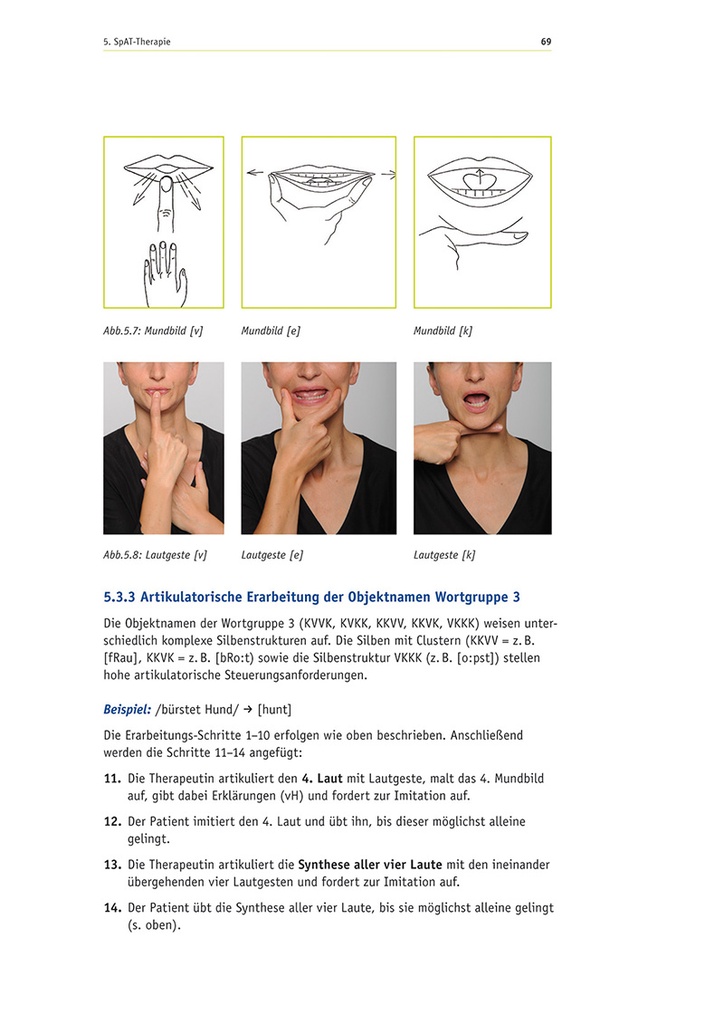 5. SpAT-Therapie 69

Abb.5.7: Mundbild [v]

Mundbild [e]

Mundbild [k]

Abb.5.8: Lautgeste [v]

Lautgeste [e]

Lautgeste [k]

5.3.3 Artikulatorische Erarbeitung der Objektnamen Wortgruppe 3

Die Objektnamen der Wortgruppe 3 (KVVK, KVKK, KKVV, KKVK, VKKK) weisen unterschiedlich komplexe Silbenstrukturen auf. Die Silben mit Clustern (KKVV = z. B. [fRau], KKVK = z. B. [bRo:t) sowie die Silbenstruktur VKKK (z. B. [o:pst]) stellen hohe artikulatorische Steuerungsanforderungen.

Beispiel: /bürstet Hund/ → [hunt]

Die Erarbeitungs-Schritte 1–10 erfolgen wie oben beschrieben. Anschließend werden die Schritte 11–14 angefügt:

11. Die Therapeutin artikuliert den 4. Laut mit Lautgeste, malt das 4. Mundbild auf, gibt dabei Erklärungen (vH) und fordert zur Imitation auf.

12. Der Patient imitiert den 4. Laut und übt ihn, bis dieser möglichst alleine gelingt.

13. Die Therapeutin artikuliert die Synthese aller vier Laute mit den ineinander übergehenden vier Lautgesten und fordert zur Imitation auf.

14. Der Patient übt die Synthese aller vier Laute, bis sie möglichst alleine gelingt (s. oben).